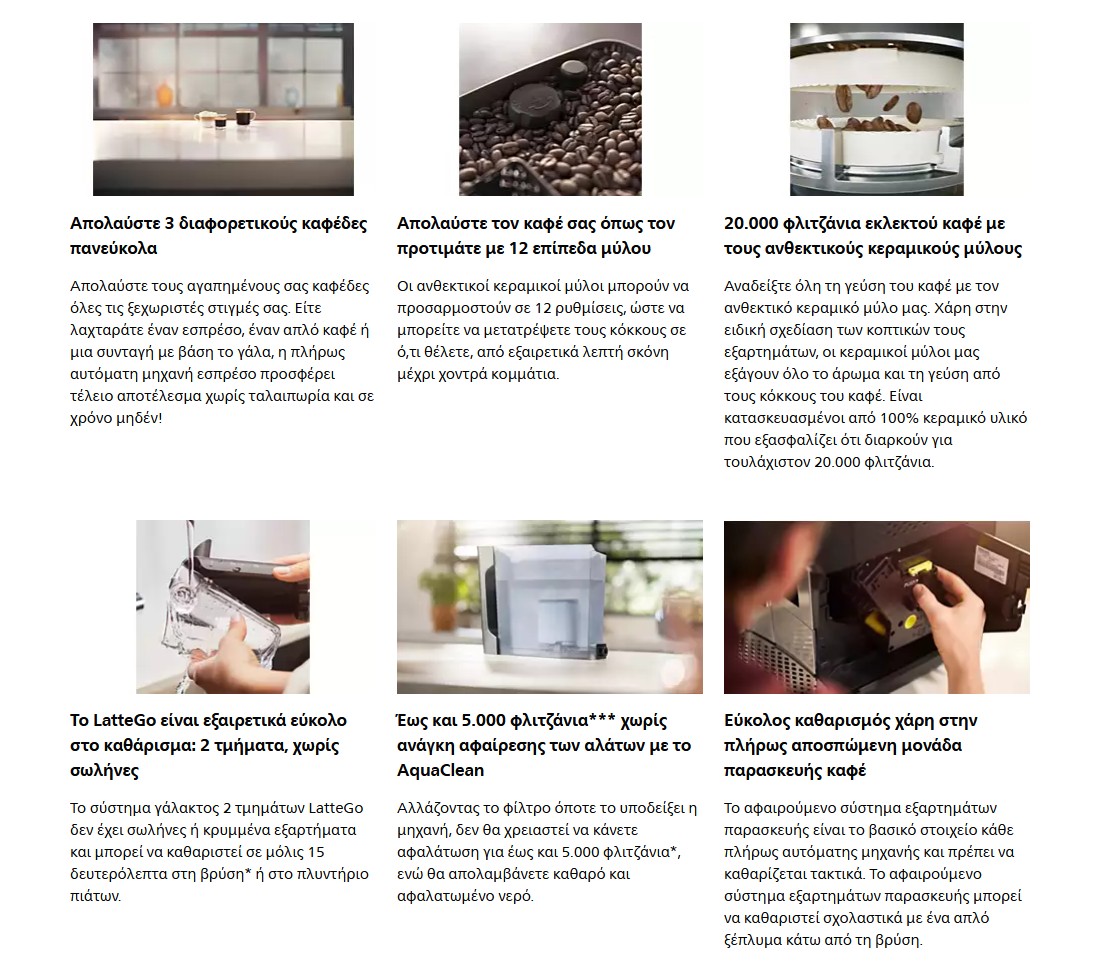 Απολαύστε 3 διαφορετικούς καφέδες πανεύκολα

Απολαύστε τους αγαπημένους σας καφέδες όλες τις ξεχωριστές στιγμές σας. Είτε λαχταράτε έναν εσπρέσο, έναν απλό καφέ ή μια συνταγή με βάση το γάλα, η πλήρως αυτόματη μηχανή εσπρέσο προσφέρει τέλειο αποτέλεσμα χωρίς ταλαιπωρία και σε χρόνο μηδέν!

Απολαύστε τον καφέ σας όπως τον προτιμάτε με 12 επίπεδα μύλου

Οι ανθεκτικοί κεραμικοί μύλοι μπορούν να προσαρμοστούν σε 12 ρυθμίσεις, ώστε να μπορείτε να μετατρέψετε τους κόκκους σε ό,τι θέλετε, από εξαιρετικά λεπτή σκόνη μέχρι χοντρά κομμάτια.

20.000 φλιτζάνια εκλεκτού καφέ με τους ανθεκτικούς κεραμικούς μύλους

Αναδείξτε όλη τη γεύση του καφέ με τον ανθεκτικό κεραμικό μύλο μας. Χάρη στην ειδική σχεδίαση των κοπτικών τους εξαρτημάτων, οι κεραμικοί μύλοι μας εξάγουν όλο το άρωμα και τη γεύση από τους κόκκους του καφέ. Είναι κατασκευασμένοι από 100% κεραμικό υλικό που εξασφαλίζει ότι διαρκούν για τουλάχιστον 20.000 φλιτζάνια.

Το LatteGo είναι εξαιρετικά εύκολο στο καθάρισμα: 2 τμήματα, χωρίς σωλήνες

Το σύστημα γάλακτος 2 τμημάτων LatteGo δεν έχει σωλήνες ή κρυμμένα εξαρτήματα και μπορεί να καθαριστεί σε μόλις 15 δευτερόλεπτα στη βρύση* ή στο πλυντήριο πιάτων.

Έως και 5.000 φλιτζάνια*** χωρίς ανάγκη αφαίρεσης των αλάτων με το AquaClean

Αλλάζοντας το φίλτρο όποτε το υποδείξει η μηχανή, δεν θα χρειαστεί να κάνετε αφαλάτωση για έως και 5.000 φλιτζάνια*, ενώ θα απολαμβάνετε καθαρό και αφαλατωμένο νερό.

Εύκολος καθαρισμός χάρη στην πλήρως αποσπώμενη μονάδα παρασκευής καφέ

Το αφαιρούμενο σύστημα εξαρτημάτων παρασκευής είναι το βασικό στοιχείο κάθε πλήρως αυτόματης μηχανής και πρέπει να καθαρίζεται τακτικά. Το αφαιρούμενο σύστημα εξαρτημάτων παρασκευής μπορεί να καθαριστεί σχολαστικά με ένα απλό ξέπλυμα κάτω από τη βρύση.